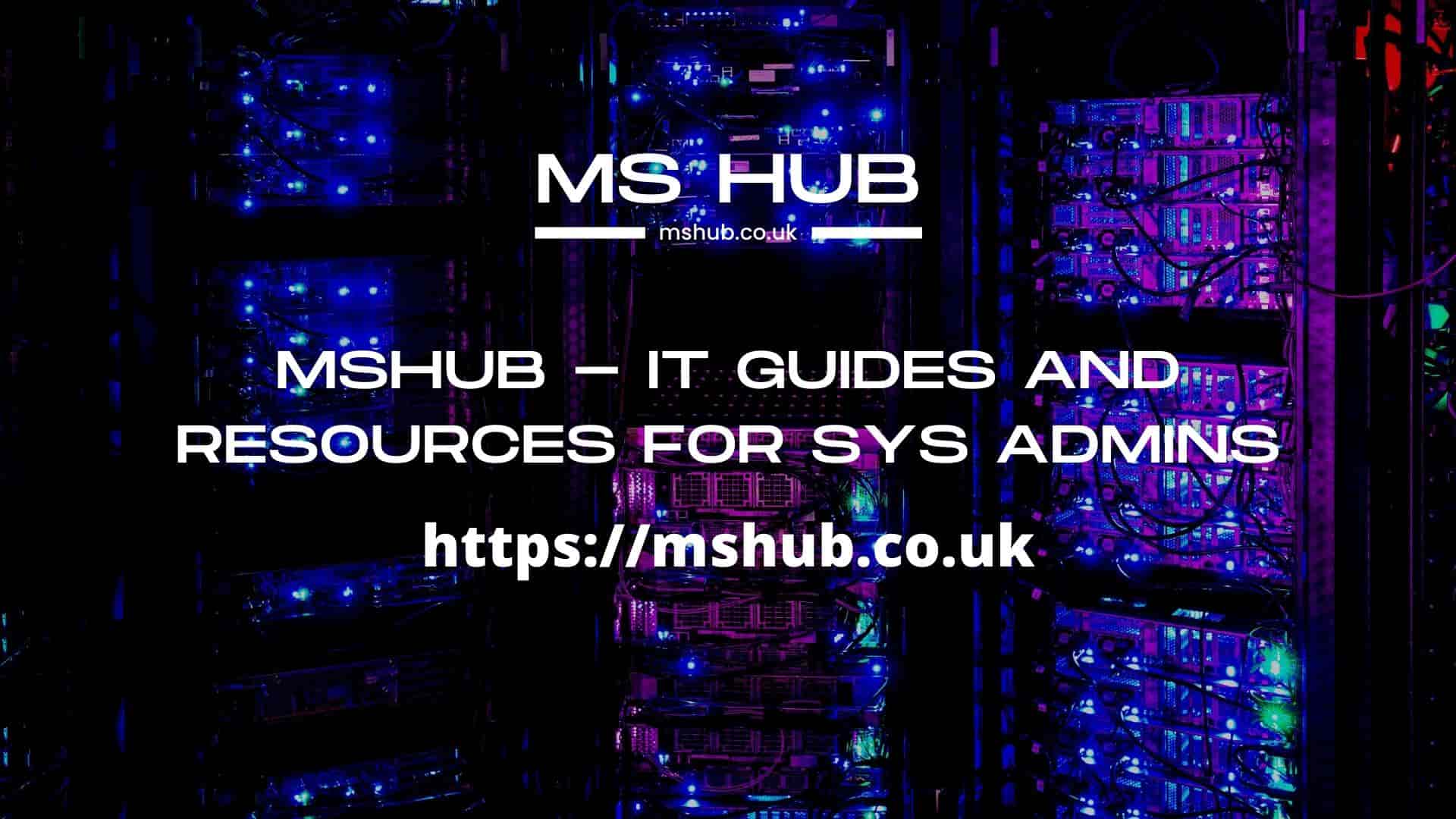 MS HUB
mshub.co.uk

MSHUB – IT GUIDES AND RESOURCES FOR SYS ADMINS

https://mshub.co.uk